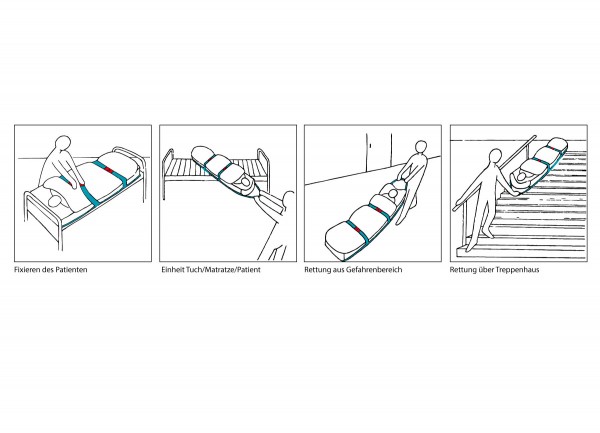 Fixieren des Patienten

Einheit Tuch/Matratze/Patient

Rettung aus Gefahrenbereich

Rettung über Treppenhaus