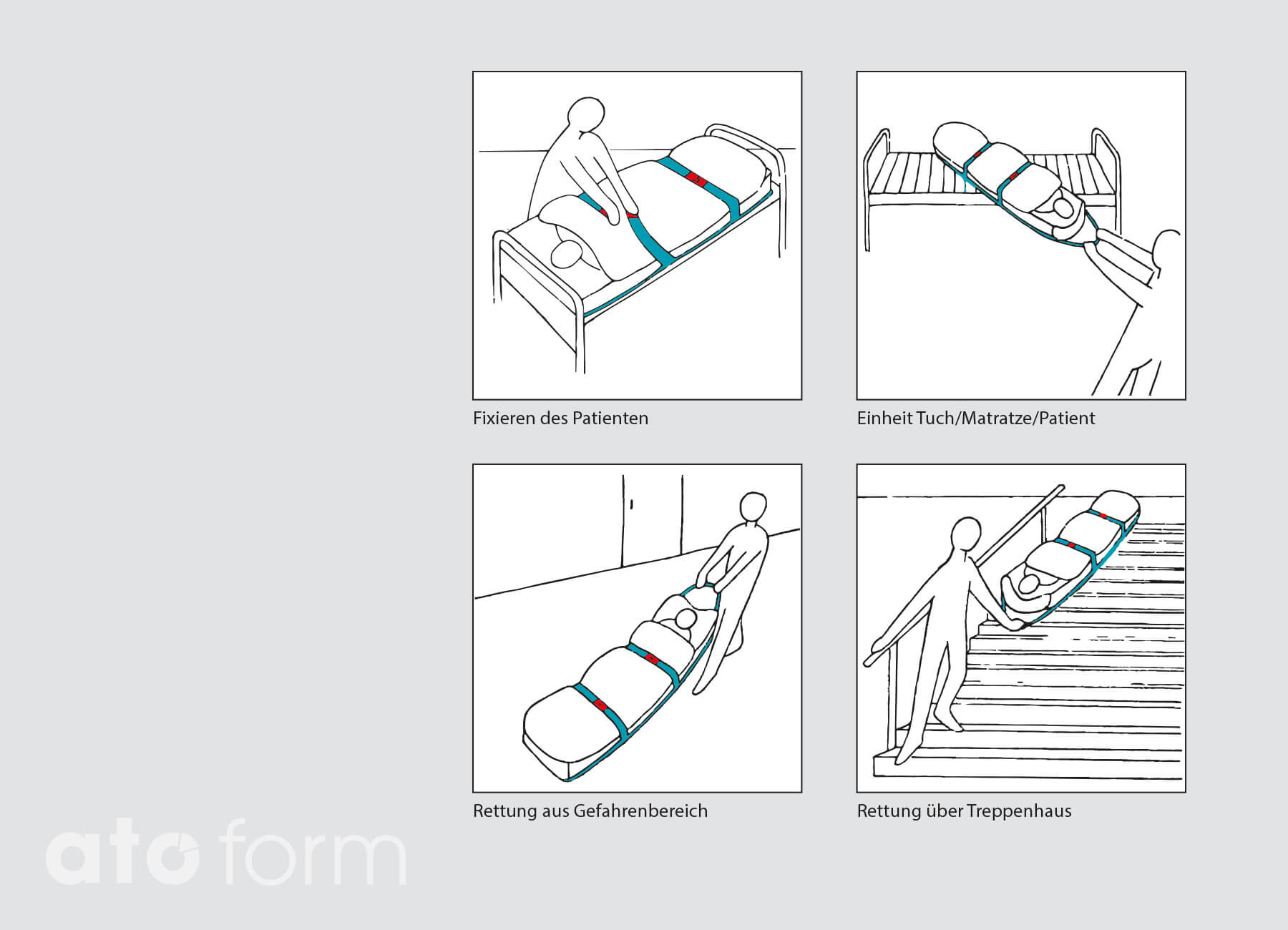 Fixieren des Patienten

Einheit Tuch/Matratze/Patient

Rettung aus Gefahrenbereich

Rettung über Treppenhaus

ato form